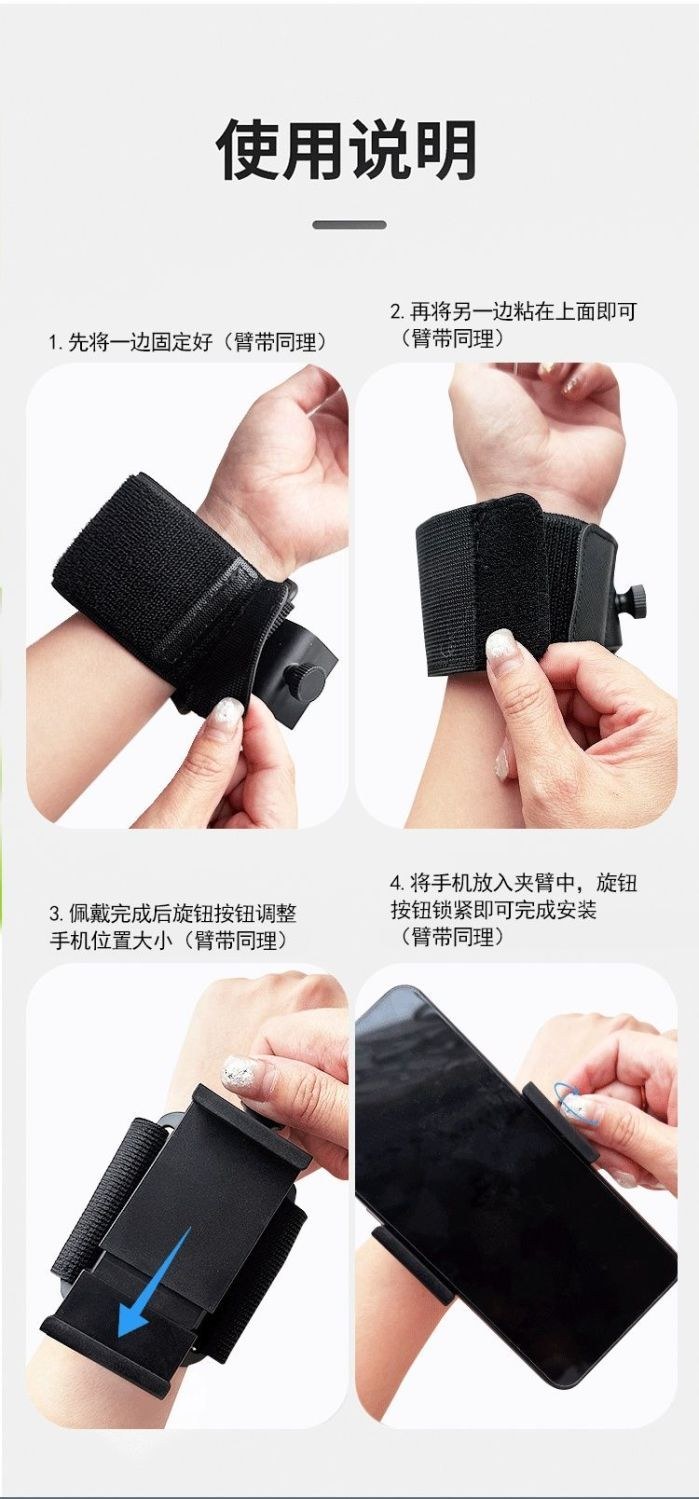 使用说明

1. 先将一边固定好（臂带同理）

2. 再将另一边粘在上面即可（臂带同理）

3. 佩戴完成后旋钮按钮调整手机位置大小（臂带同理）

4. 将手机放入夹臂中，旋钮按钮锁紧即可完成安装（臂带同理）